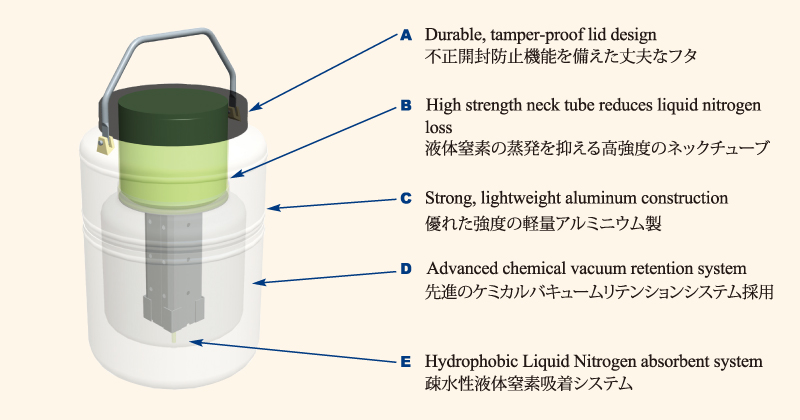 A Durable, tamper-proof lid design
不正開封防止機能を備えた丈夫なフタ

B High strength neck tube reduces liquid nitrogen loss
液体窒素の蒸発を抑える高強度のネックチューブ

C Strong, lightweight aluminum construction
優れた強度の軽量アルミニウム製

D Advanced chemical vacuum retention system
先進のケミカルバキュームリテンションシステム採用

E Hydrophobic Liquid Nitrogen absorbent system
疎水性液体窒素吸着システム