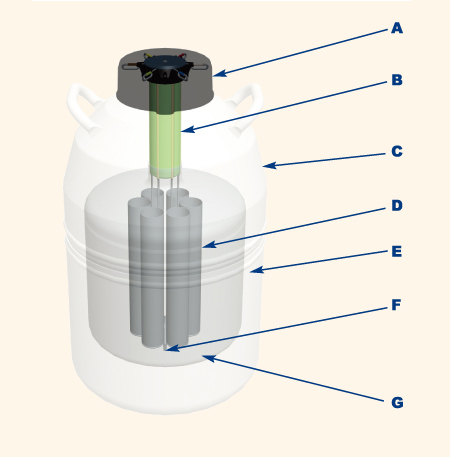 A
B
C
D
E
F
G