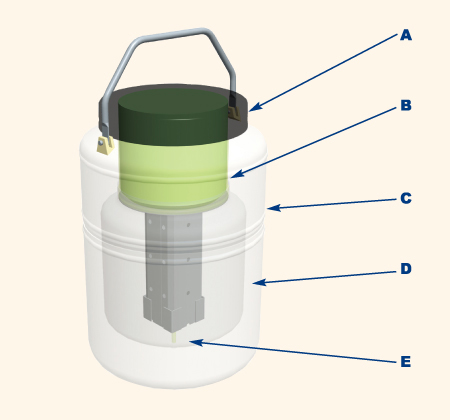 A
B
C
D
E