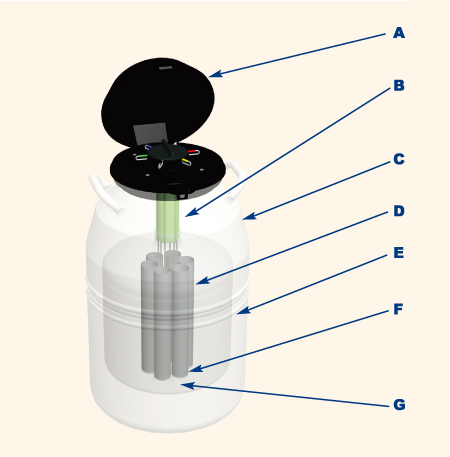 A
B
C
D
E
F
G