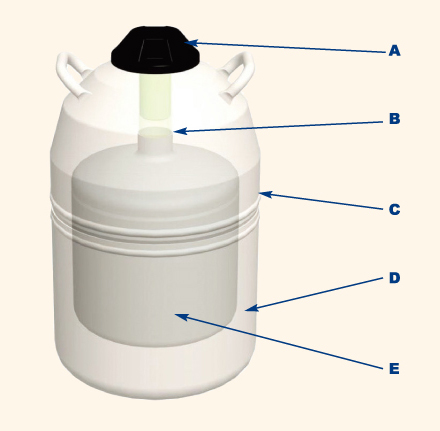 A
B
C
D
E