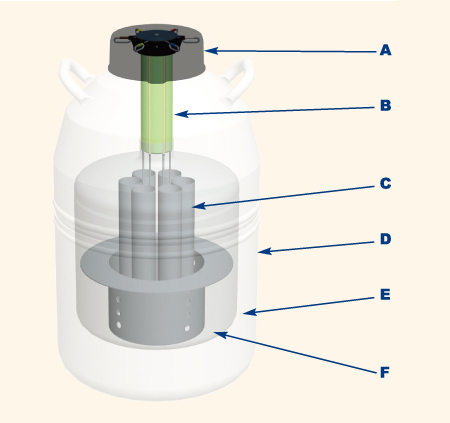 A
B
C
D
E
F