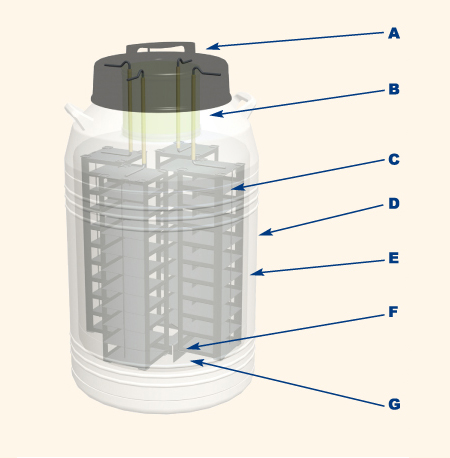 A
B
C
D
E
F
G