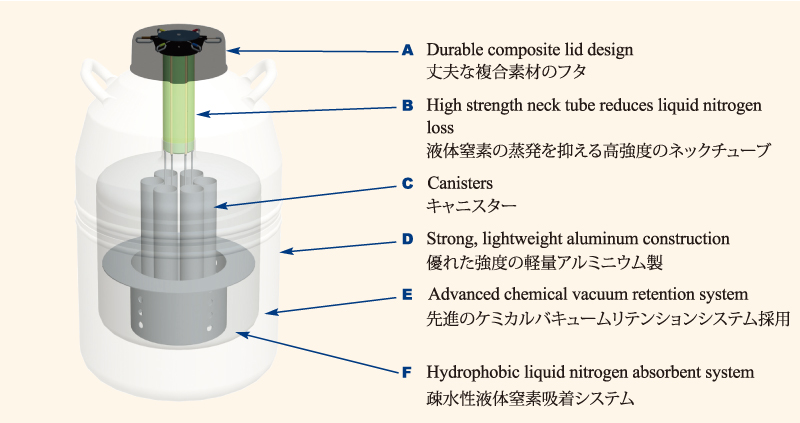 A Durable composite lid design
丈夫な複合素材のフタ

B High strength neck tube reduces liquid nitrogen loss
液体窒素の蒸発を抑える高強度のネックチューブ

C Canisters
キャニスター

D Strong, lightweight aluminum construction
優れた強度の軽量アルミニウム製

E Advanced chemical vacuum retention system
先進のケミカルバキュームリテンションシステム採用

F Hydrophobic liquid nitrogen absorbent system
疎水性液体窒素吸着システム