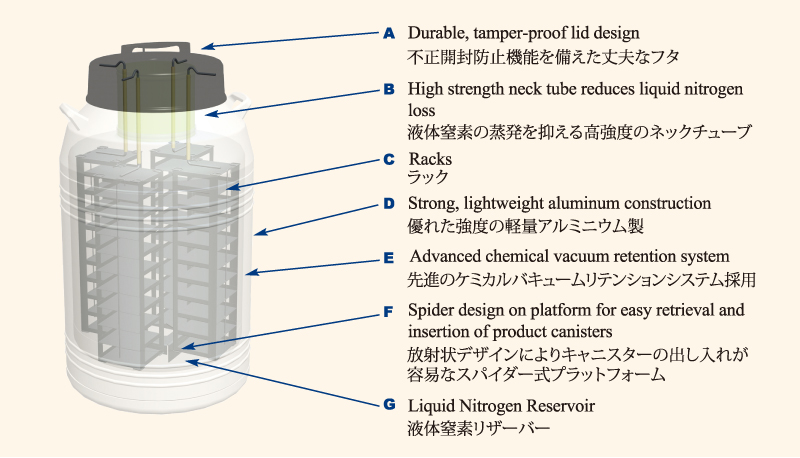 A Durable, tamper-proof lid design
不正開封防止機能を備えた丈夫なフタ

B High strength neck tube reduces liquid nitrogen loss
液体窒素の蒸発を抑える高強度のネックチューブ

C Racks
ラック

D Strong, lightweight aluminum construction
優れた強度の軽量アルミニウム製

E Advanced chemical vacuum retention system
先進のケミカルバキュームリテンションシステム採用

F Spider design on platform for easy retrieval and insertion of product canisters
放射状デザインによりキャニスターの出し入れが容易なスパイダー式プラットフォーム

G Liquid Nitrogen Reservoir
液体窒素リザーバー